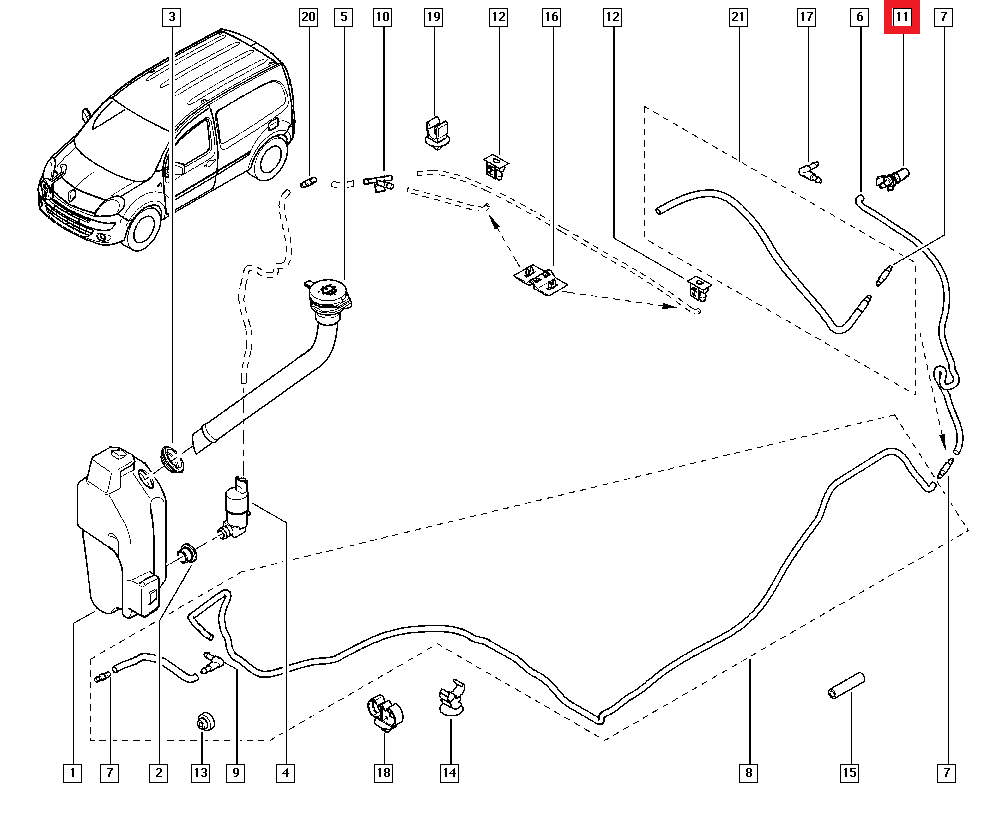 3
20
5
10
19
12
16
12
21
17
6
11
7

1
7
2
13
9
4
18
14
8
15
7